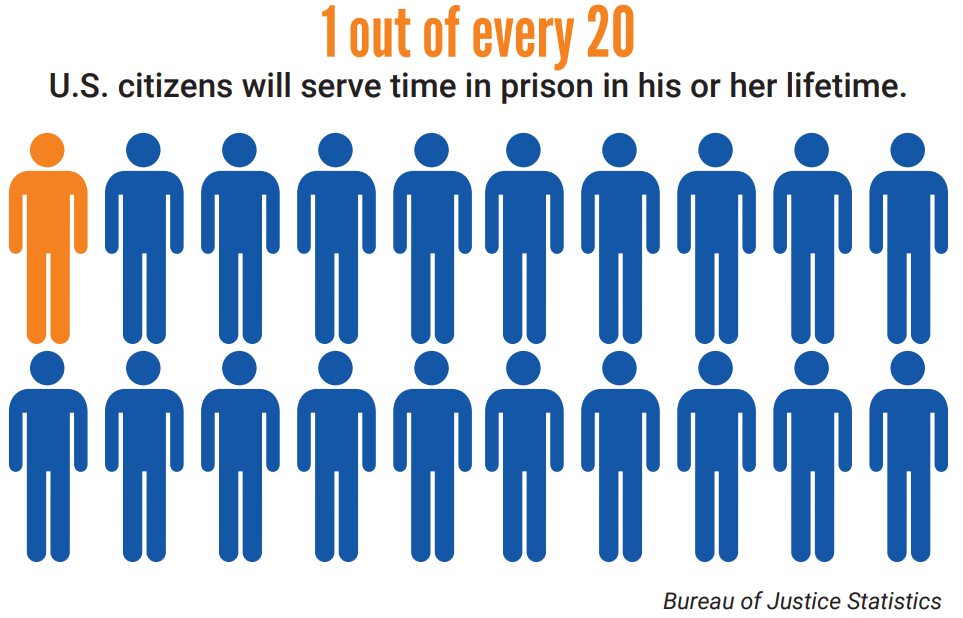 1 out of every 20

U.S. citizens will serve time in prison in his or her lifetime.

Bureau of Justice Statistics